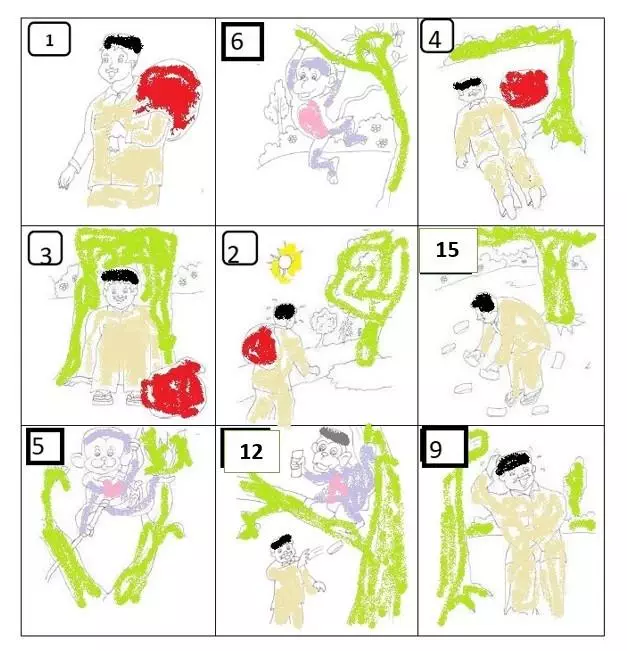 1
6
4
3
2
15
5
12
9