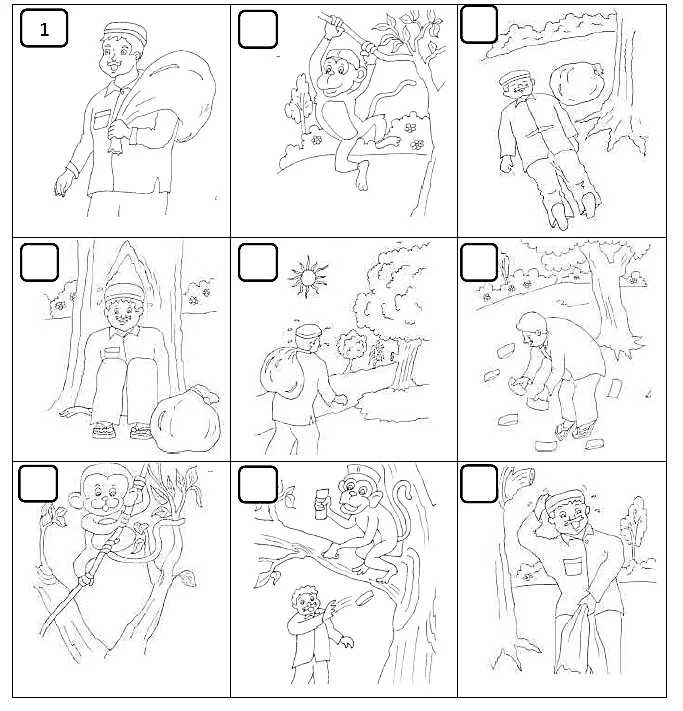 1