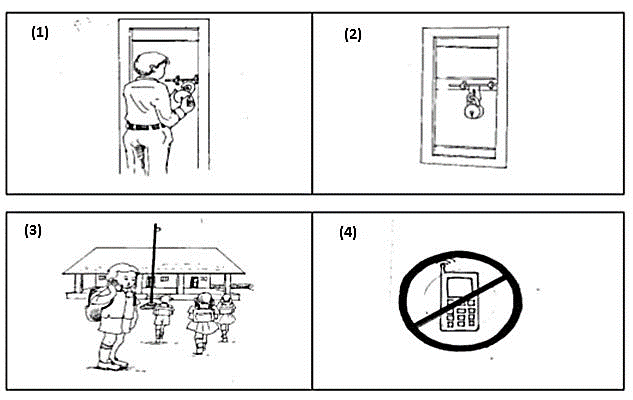 (1)

(2)

(3)

(4)