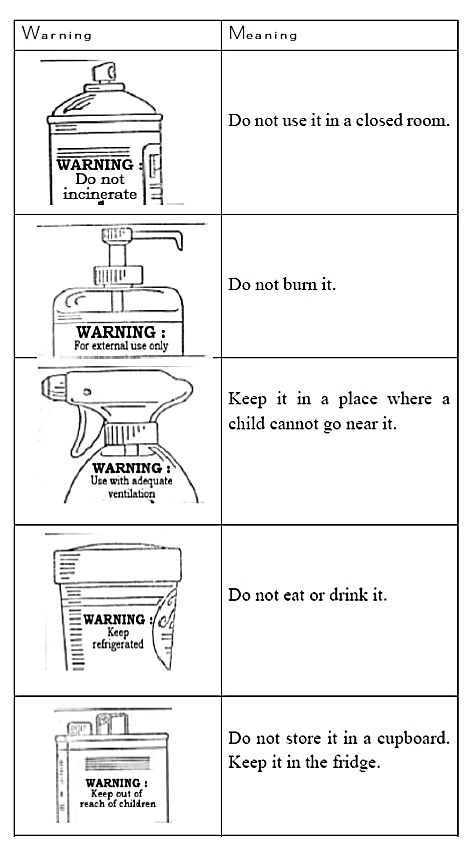 | Warning | Meaning |
|---|---|
| WARNING : Do not incinerate | Do not use it in a closed room. |
| WARNING : For external use only | Do not burn it. |
| WARNING : Use with adequate ventilation | Keep it in a place where a child cannot go near it. |
| WARNING : Keep refrigerated | Do not eat or drink it. |
| WARNING : Keep out of reach of children | Do not store it in a cupboard. Keep it in the fridge. |